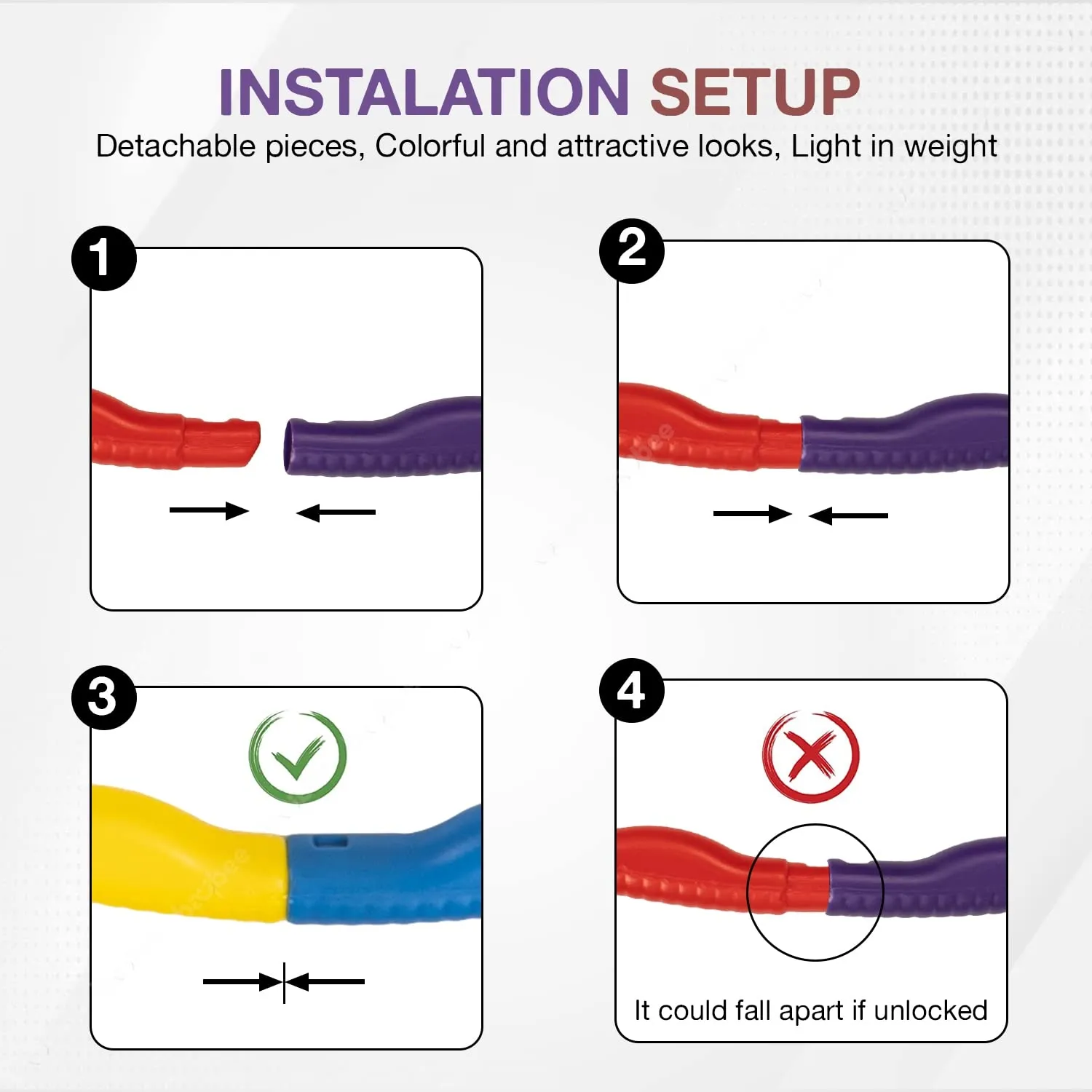 INSTALATION SETUP
Detachable pieces, Colorful and attractive looks, Light in weight

1

2

3

4

It could fall apart if unlocked